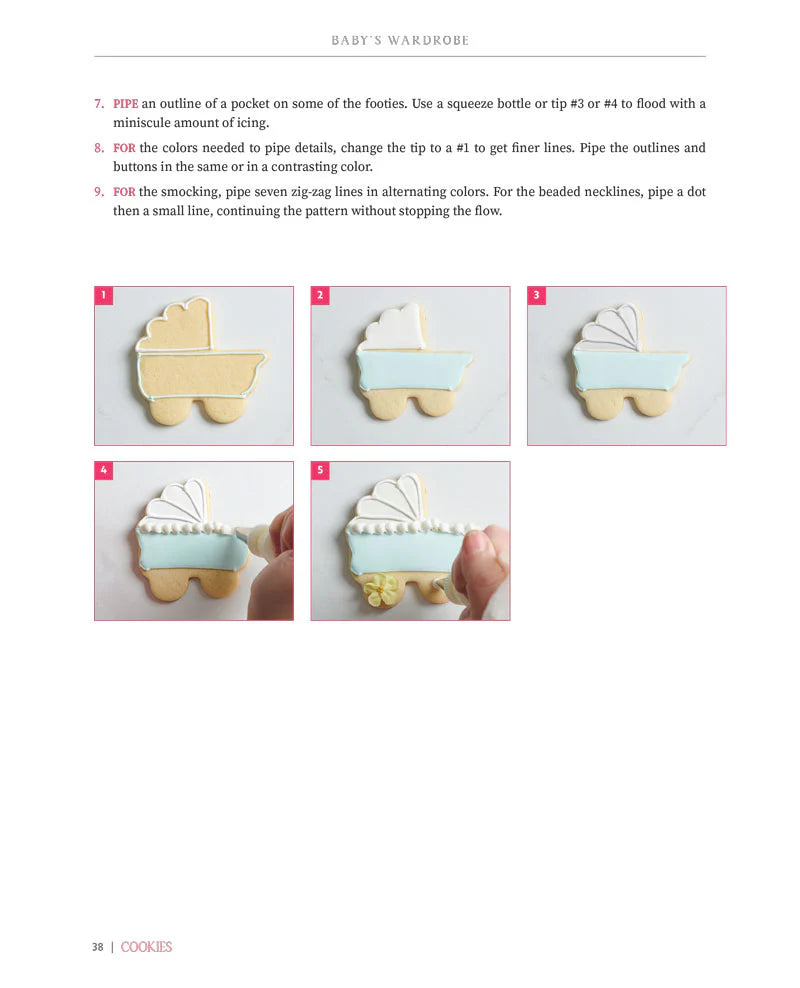 BABY'S WARDROBE

7. PIPE an outline of a pocket on some of the footies. Use a squeeze bottle or tip #3 or #4 to flood with a miniscule amount of icing.

8. FOR the colors needed to pipe details, change the tip to a #1 to get finer lines. Pipe the outlines and buttons in the same or in a contrasting color.

9. FOR the smocking, pipe seven zig-zag lines in alternating colors. For the beaded necklines, pipe a dot then a small line, continuing the pattern without stopping the flow.

1

2

3

4

5

38 | COOKIES