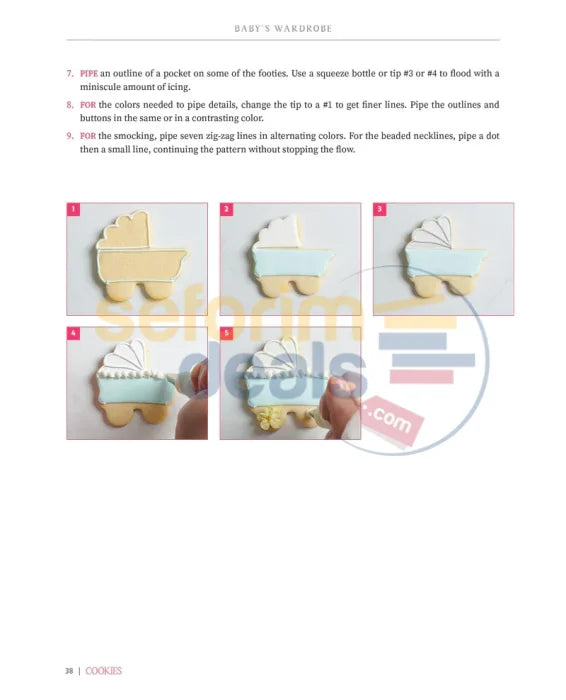 BABY'S WARDROBE

7. PIPE an outline of a pocket on some of the footies. Use a squeeze bottle or tip #3 or #4 to flood with a miniscule amount of icing.

8. FOR the colors needed to pipe details, change the tip to a #1 to get finer lines. Pipe the outlines and buttons in the same or in a contrasting color.

9. FOR the smocking, pipe seven zig-zag lines in alternating colors. For the beaded necklines, pipe a dot then a small line, continuing the pattern without stopping the flow.

1

2

3

4

5

seforim deals .com

38 | COOKIES